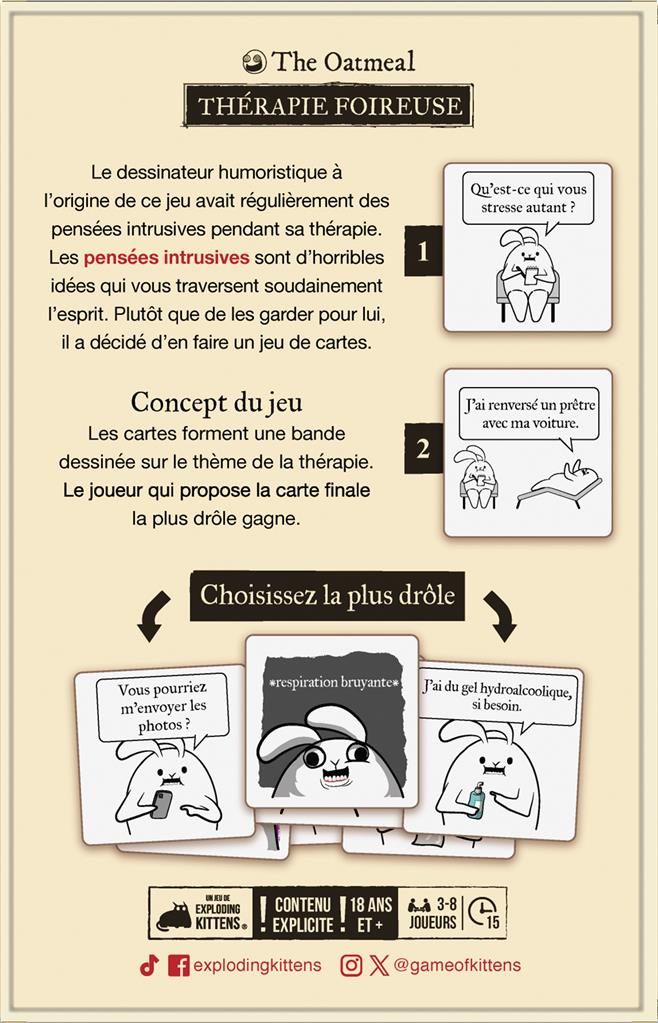 The Oatmeal

THÉRAPIE FOIREUSE

Le dessinateur humoristique à l'origine de ce jeu avait régulièrement des pensées intrusives pendant sa thérapie. Les pensées intrusives sont d'horribles idées qui vous traversent soudainement l'esprit. Plutôt que de les garder pour lui, il a décidé d'en faire un jeu de cartes.

1

Qu'est-ce qui vous stresse autant ?

Concept du jeu

Les cartes forment une bande dessinée sur le thème de la thérapie. Le joueur qui propose la carte finale la plus drôle gagne.

2

J'ai renversé un prêtre avec ma voiture.

Choisissez la plus drôle

Vous pourriez m'envoyer les photos ?

*respiration bruyante*

J'ai du gel hydroalcoolique, si besoin.

UN JEU DE EXPLODING KITTENS ! CONTENU EXPLICITE ! 18 ANS ET + 3-8 JOUEURS 15

explodingkittens @gameofkittens